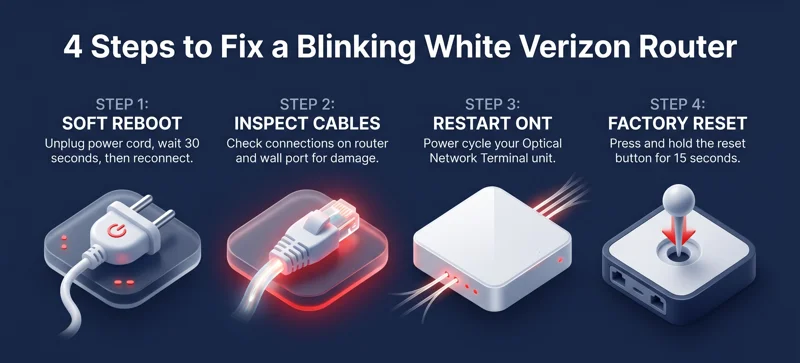 4 Steps to Fix a Blinking White Verizon Router

STEP 1:
SOFT REBOOT
Unplug power cord, wait 30 seconds, then reconnect.

STEP 2:
INSPECT CABLES
Check connections on router and wall port for damage.

STEP 3:
RESTART ONT
Power cycle your Optical Network Terminal unit.

STEP 4:
FACTORY RESET
Press and hold the reset button for 15 seconds.