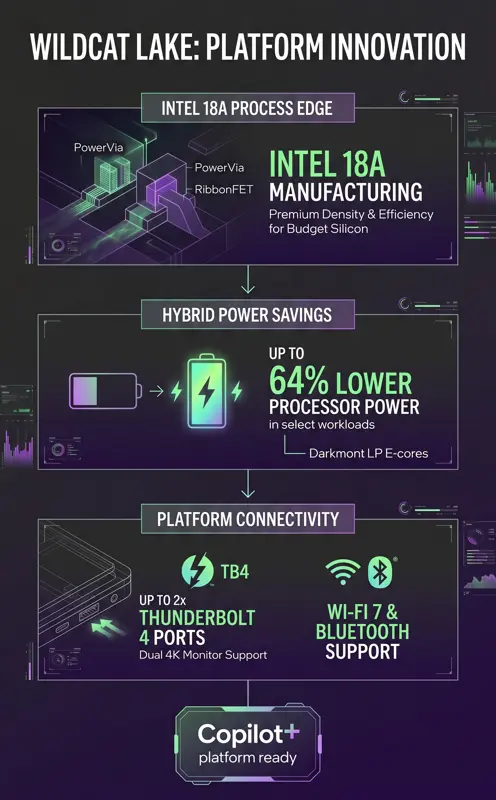 WILDCAT LAKE: PLATFORM INNOVATION

INTEL 18A PROCESS EDGE

PowerVia
PowerVia
RibbonFET

INTEL 18A
MANUFACTURING
Premium Density & Efficiency for Budget Silicon

HYBRID POWER SAVINGS

UP TO
64% LOWER
PROCESSOR POWER
in select workloads

Darkmont LP E-cores

PLATFORM CONNECTIVITY

TB4

UP TO 2x
THUNDERBOLT
4 PORTS
Dual 4K Monitor Support

WI-FI 7 &
BLUETOOTH
SUPPORT

Copilot+
platform ready