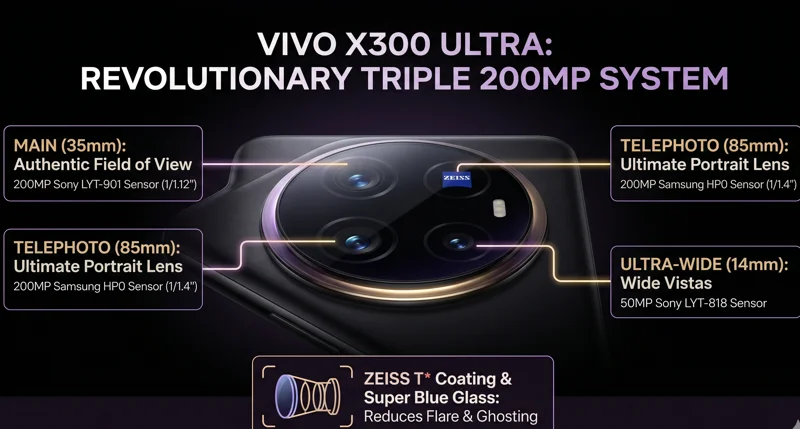 VIVO X300 ULTRA:
REVOLUTIONARY TRIPLE 200MP SYSTEM

MAIN (35mm):
Authentic Field of View
200MP Sony LYT-901 Sensor (1/1.12")

TELEPHOTO (85mm):
Ultimate Portrait Lens
200MP Samsung HP0 Sensor (1/1.4")

ZEISS

TELEPHOTO (85mm):
Ultimate Portrait Lens
200MP Samsung HP0 Sensor (1/1.4")

ULTRA-WIDE (14mm):
Wide Vistas
50MP Sony LYT-818 Sensor

ZEISS T* Coating &
Super Blue Glass:
Reduces Flare & Ghosting