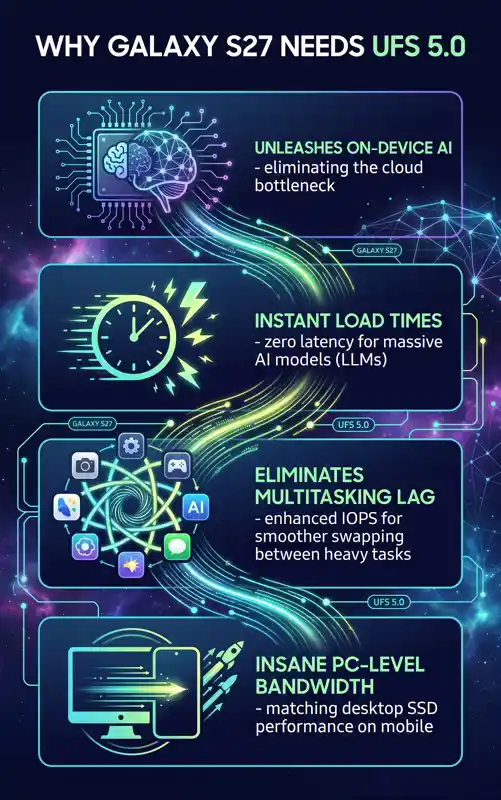 WHY GALAXY S27 NEEDS UFS 5.0

UNLEASHES ON-DEVICE AI
- eliminating the cloud bottleneck

GALAXY S27

INSTANT LOAD TIMES
- zero latency for massive AI models (LLMs)

GALAXY S27

UFS 5.0

AI

ELIMINATES MULTITASKING LAG
- enhanced IOPS for smoother swapping between heavy tasks

UFS 5.0

INSANE PC-LEVEL BANDWIDTH
- matching desktop SSD performance on mobile