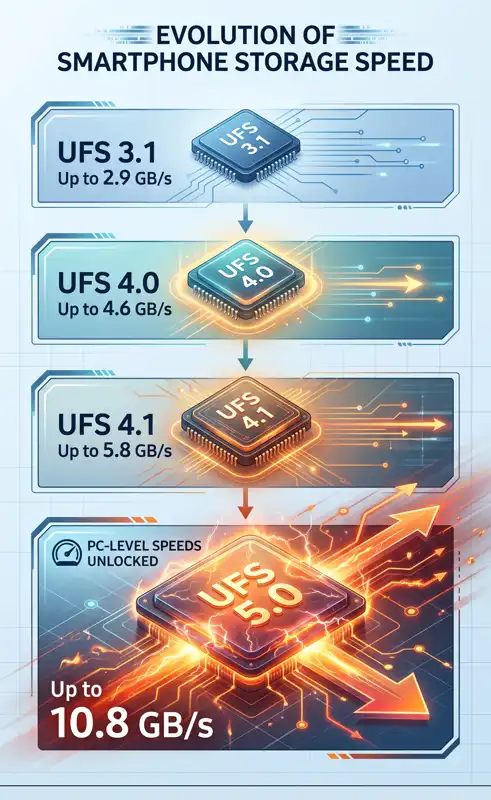 EVOLUTION OF
SMARTPHONE STORAGE SPEED

UFS 3.1
Up to 2.9 GB/s

UFS 3.1

UFS 4.0
Up to 4.6 GB/s

UFS 4.0

UFS 4.1
Up to 5.8 GB/s

UFS 4.1

PC-LEVEL SPEEDS UNLOCKED

UFS 5.0

Up to
10.8 GB/s