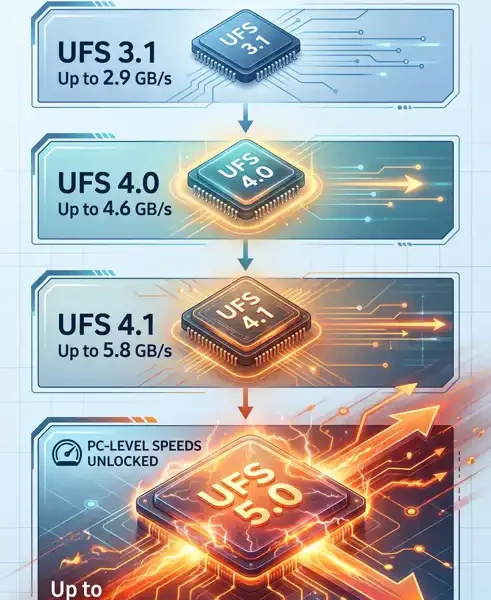 UFS 3.1
Up to 2.9 GB/s

UFS 3.1

UFS 4.0
Up to 4.6 GB/s

UFS 4.0

UFS 4.1
Up to 5.8 GB/s

UFS 4.1

PC-LEVEL SPEEDS UNLOCKED

UFS 5.0

Up to