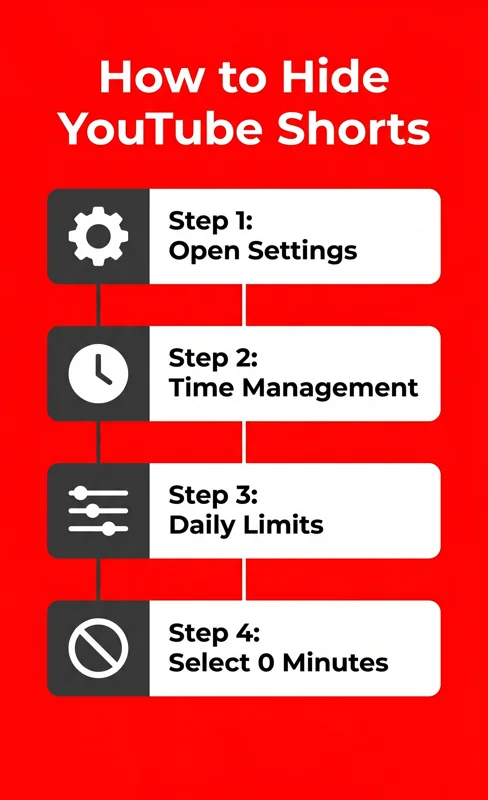 How to Hide YouTube Shorts

Step 1:
Open Settings

Step 2:
Time Management

Step 3:
Daily Limits

Step 4:
Select 0 Minutes