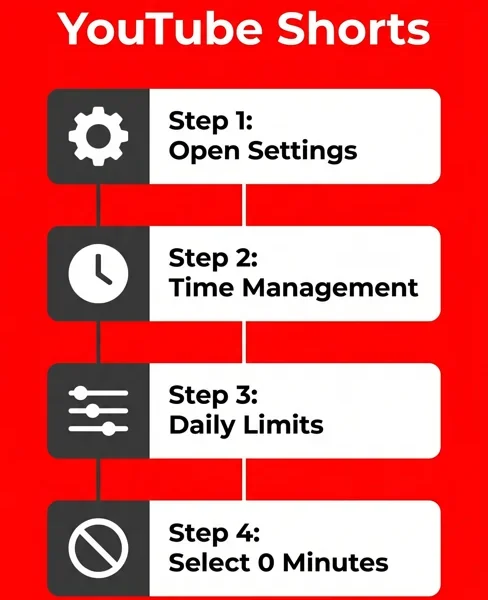 YouTube Shorts

Step 1:
Open Settings

Step 2:
Time Management

Step 3:
Daily Limits

Step 4:
Select 0 Minutes